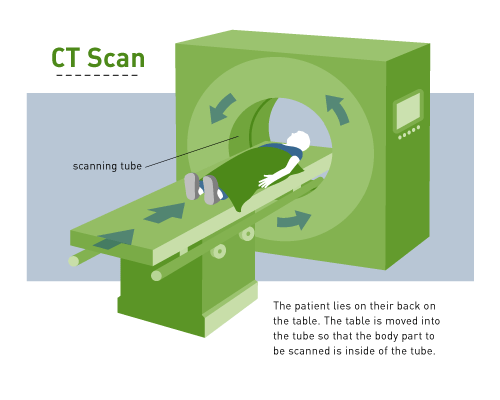 CT Scan

scanning tube

The patient lies on their back on the table. The table is moved into the tube so that the body part to be scanned is inside of the tube.